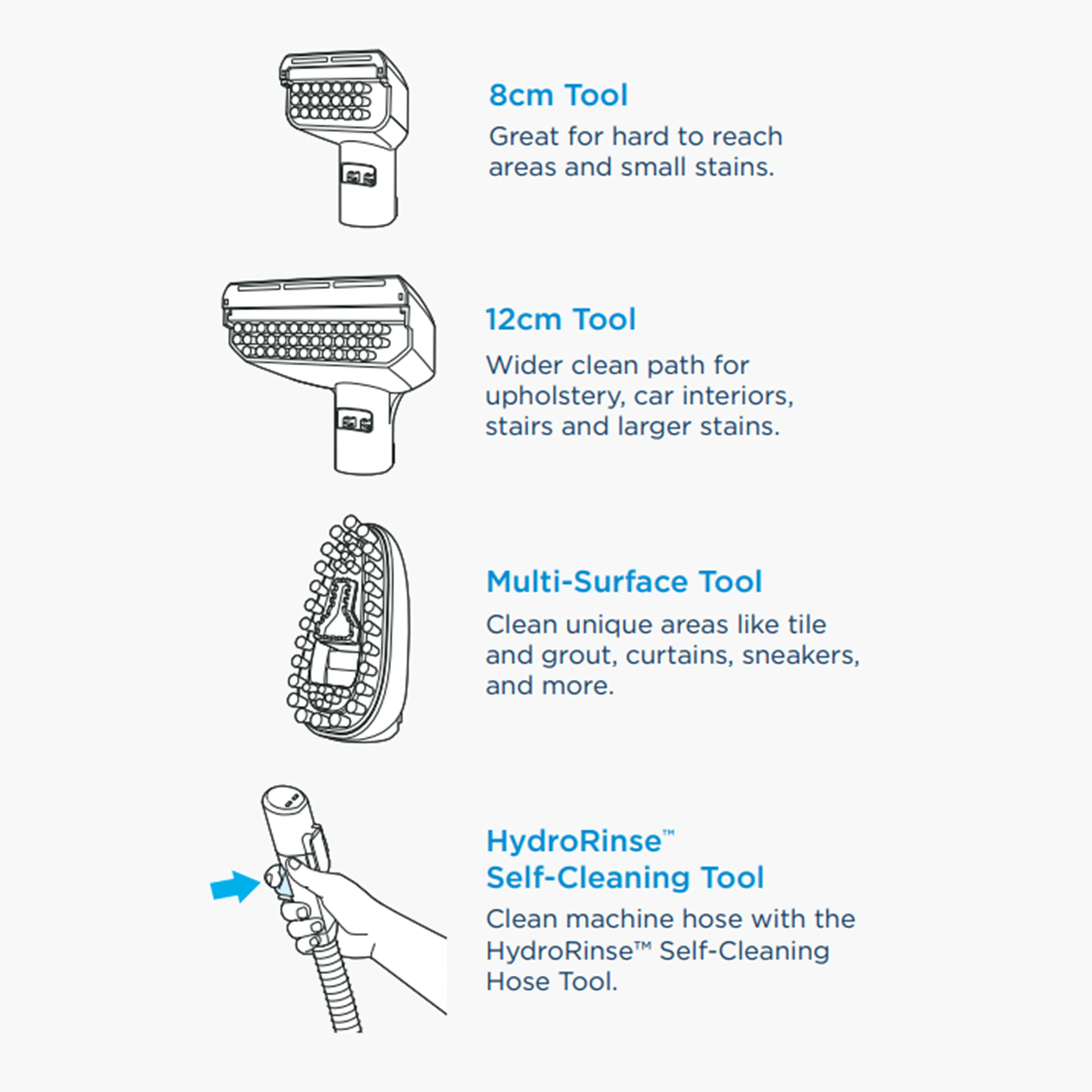 8cm Tool

Great for hard to reach areas and small stains.

12cm Tool

Wider clean path for upholstery, car interiors, stairs and larger stains.

Multi-Surface Tool

Clean unique areas like tile and grout, curtains, sneakers, and more.

HydroRinse™ Self-Cleaning Tool

Clean machine hose with the HydroRinse™ Self-Cleaning Hose Tool.